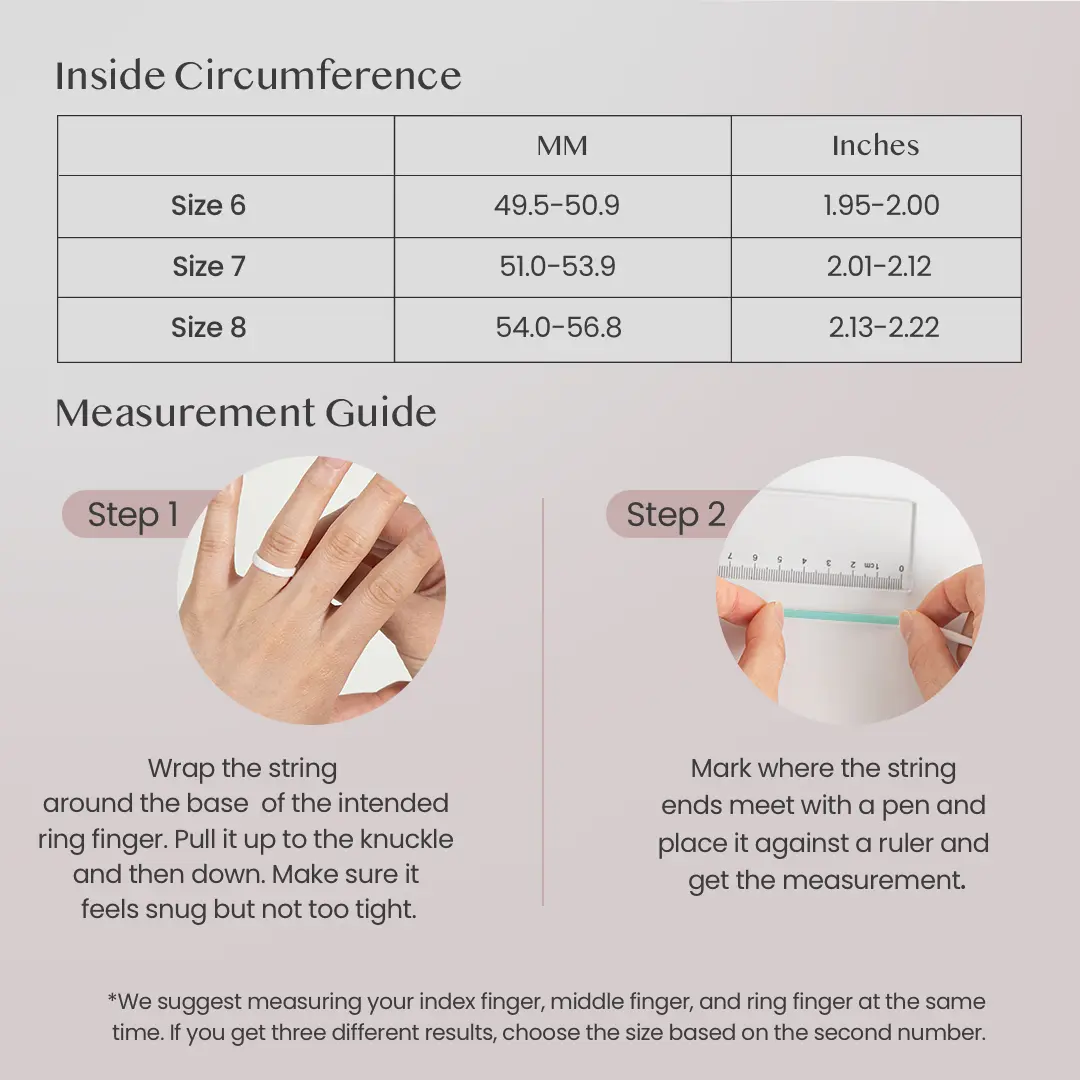 Inside Circumference

| | MM | Inches |
|---|---|---|
| Size 6 | 49.5-50.9 | 1.95-2.00 |
| Size 7 | 51.0-53.9 | 2.01-2.12 |
| Size 8 | 54.0-56.8 | 2.13-2.22 |

Measurement Guide

Step 1

Wrap the string around the base of the intended ring finger. Pull it up to the knuckle and then down. Make sure it feels snug but not too tight.

Step 2

7 6 5 4 3 2 1cm 0

Mark where the string ends meet with a pen and place it against a ruler and get the measurement.

*We suggest measuring your index finger, middle finger, and ring finger at the same time. If you get three different results, choose the size based on the second number.